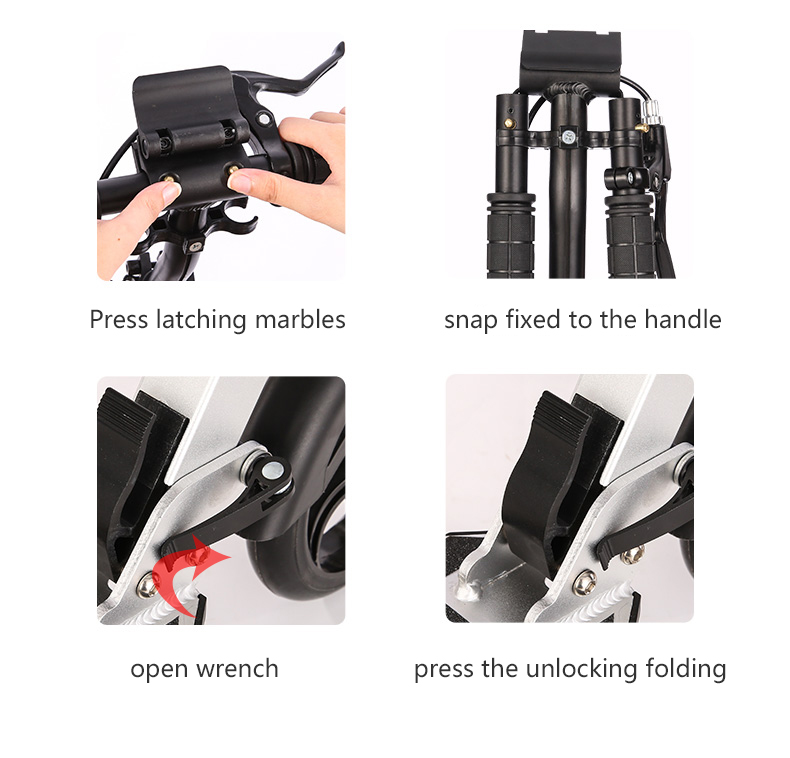 Press latching marbles

snap fixed to the handle

open wrench

press the unlocking folding